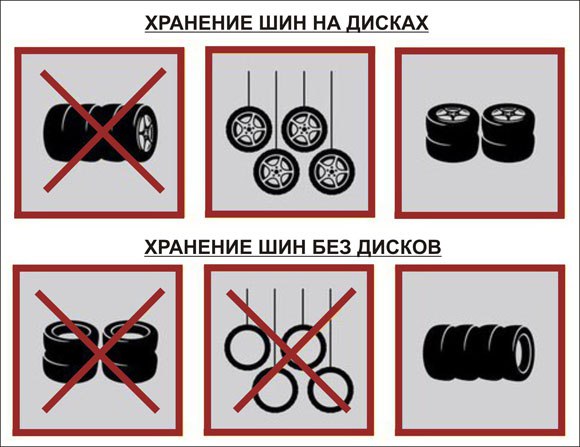 ХРАНЕНИЕ ШИН НА ДИСКАХ

ХРАНЕНИЕ ШИН БЕЗ ДИСКОВ