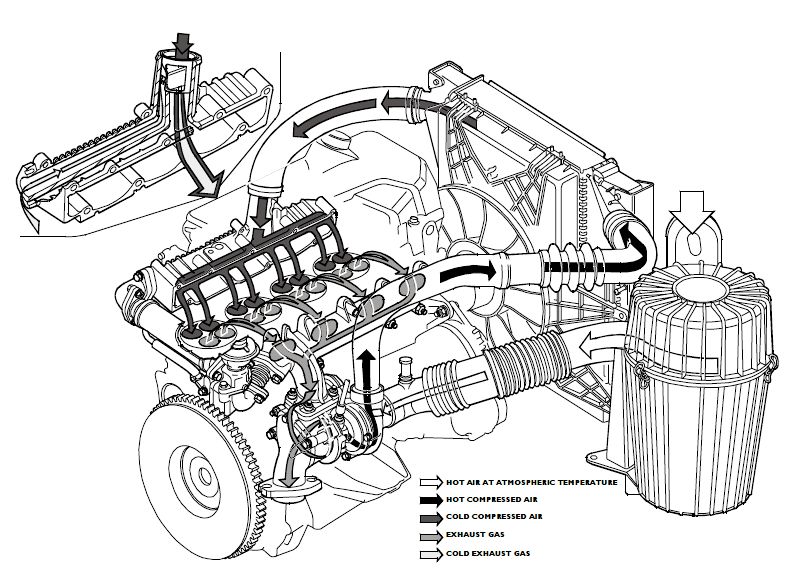 HOT AIR AT ATMOSPHERIC TEMPERATURE
HOT COMPRESSED AIR
COLD COMPRESSED AIR
EXHAUST GAS
COLD EXHAUST GAS