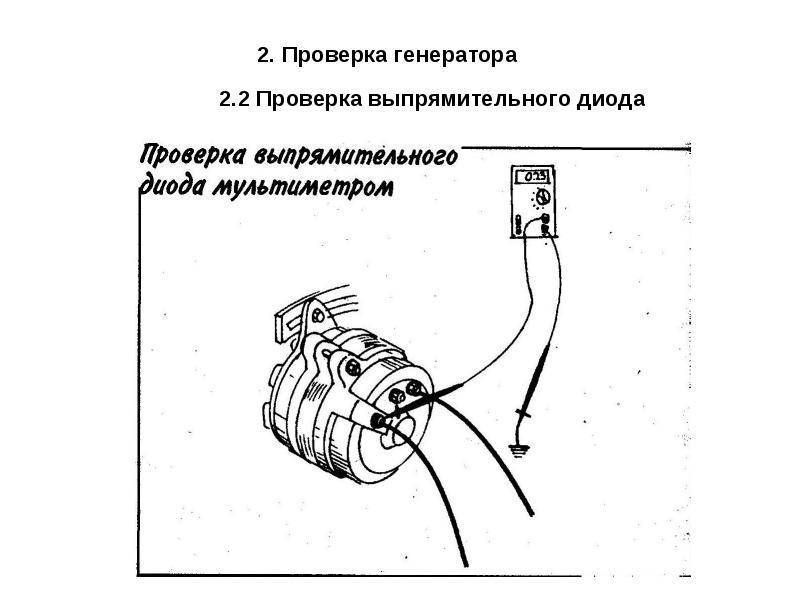 2. Проверка генератора

2.2 Проверка выпрямительного диода

Проверка выпрямительного диода мультиметром

0.73