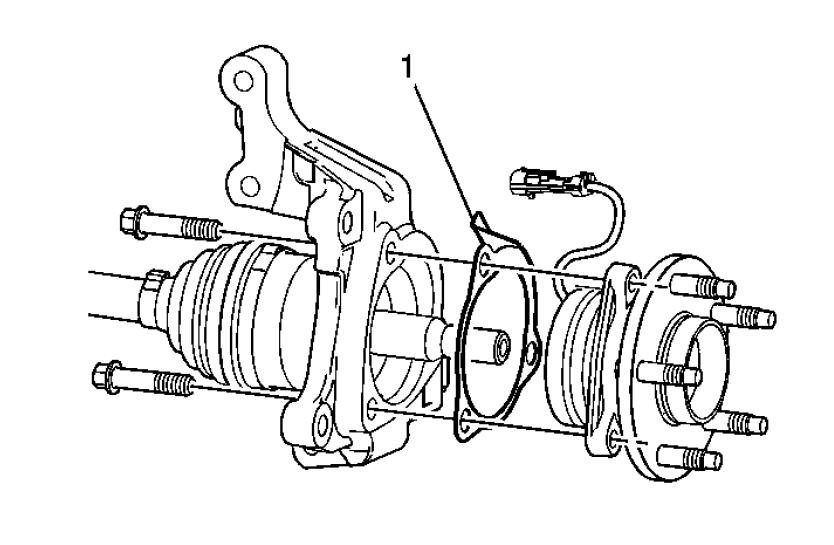 1