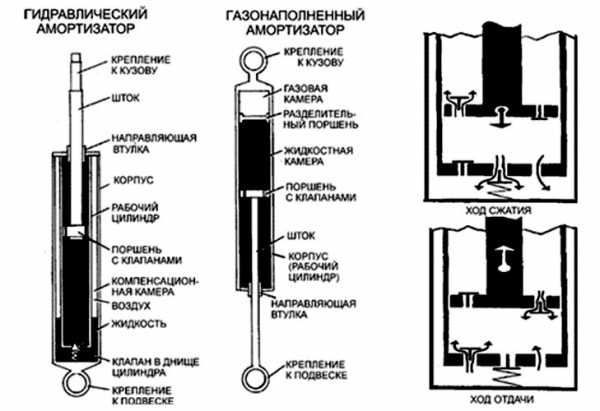 ГИДРАВЛИЧЕСКИЙ АМОРТИЗАТОР

КРЕПЛЕНИЕ К КУЗОВУ

ШТОК

НАПРАВЛЯЮЩАЯ ВТУЛКА

КОРПУС

РАБОЧИЙ ЦИЛИНДР

ПОРШЕНЬ С КЛАПАНАМИ

КОМПЕНСАЦИОННАЯ КАМЕРА

ВОЗДУХ

ЖИДКОСТЬ

КЛАПАН В ДНИЩЕ ЦИЛИНДРА

КРЕПЛЕНИЕ К ПОДВЕСКЕ

ГАЗОНАПОЛНЕННЫЙ АМОРТИЗАТОР

КРЕПЛЕНИЕ К КУЗОВУ

ГАЗОВАЯ КАМЕРА

РАЗДЕЛИТЕЛЬНЫЙ ПОРШЕНЬ

ЖИДКОСТНАЯ КАМЕРА

ПОРШЕНЬ С КЛАПАНАМИ

ШТОК

КОРПУС (РАБОЧИЙ ЦИЛИНДР)

НАПРАВЛЯЮЩАЯ ВТУЛКА

КРЕПЛЕНИЕ К ПОДВЕСКЕ

ХОД СЖАТИЯ

ХОД ОТДАЧИ