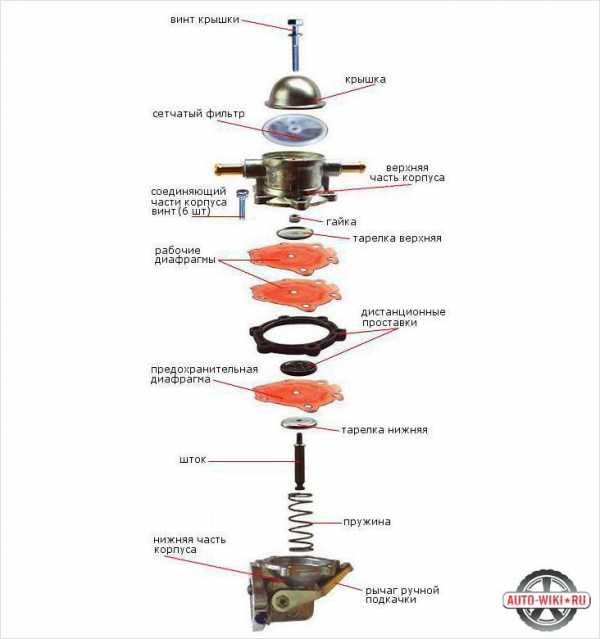 винт крышки

крышка

сетчатый фильтр

верхняя часть корпуса

соединяющий части корпуса винт (6 шт)

гайка

тарелка верхняя

рабочие диафрагмы

дистанционные проставки

предохранительная диафрагма

тарелка нижняя

шток

пружина

нижняя часть корпуса

рычаг ручной подкачки

AUTO-WIKI•RU