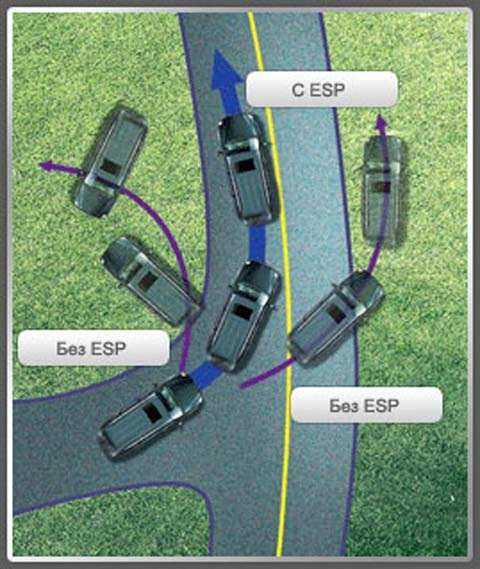 С ESP

Без ESP

Без ESP