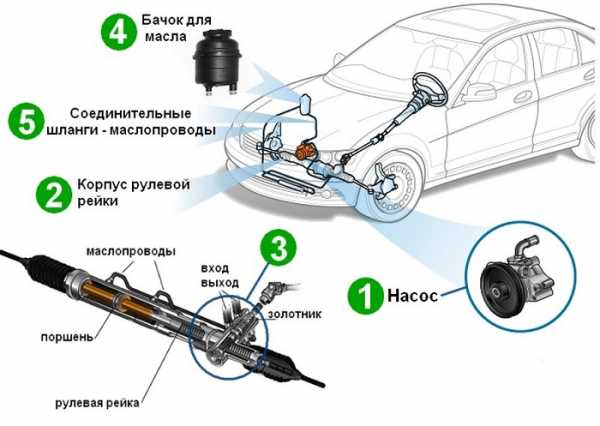 4 Бачок для масла

5 Соединительные шланги - маслопроводы

2 Корпус рулевой рейки

маслопроводы

3

вход
выход

золотник

поршень

рулевая рейка

1 Насос