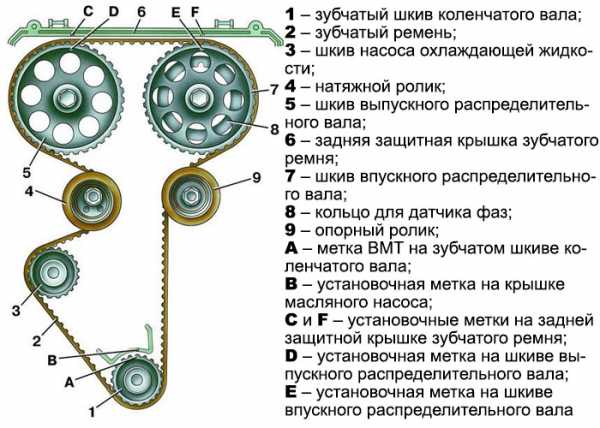 C D 6 E F

7

8

5

4

9

3

2

B

A

1

**1** – зубчатый шкив коленчатого вала;
**2** – зубчатый ремень;
**3** – шкив насоса охлаждающей жидкости;
**4** – натяжной ролик;
**5** – шкив выпускного распределительного вала;
**6** – задняя защитная крышка зубчатого ремня;
**7** – шкив впускного распределительного вала;
**8** – кольцо для датчика фаз;
**9** – опорный ролик;
**A** – метка ВМТ на зубчатом шкиве коленчатого вала;
**B** – установочная метка на крышке масляного насоса;
**C** и **F** – установочные метки на задней защитной крышке зубчатого ремня;
**D** – установочная метка на шкиве выпускного распределительного вала;
**E** – установочная метка на шкиве впускного распределительного вала