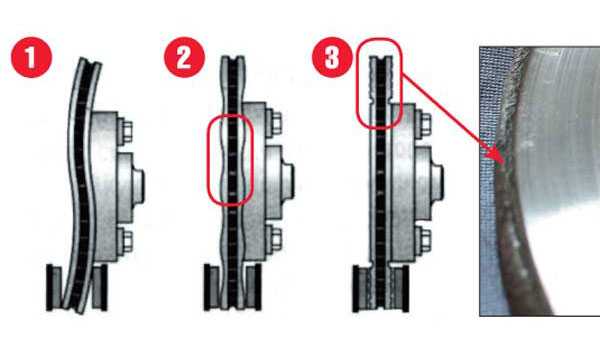 1

2

3