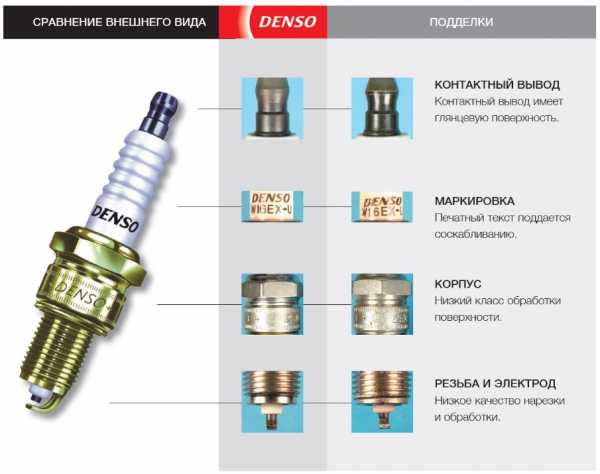 СРАВНЕНИЕ ВНЕШНЕГО ВИДА

DENSO

ПОДДЕЛКИ

DENSO

DENSO

DENSO
W16EX-U

DENSO
W16EX-U

КОНТАКТНЫЙ ВЫВОД
Контактный вывод имеет глянцевую поверхность.

МАРКИРОВКА
Печатный текст поддается соскабливанию.

КОРПУС
Низкий класс обработки поверхности.

РЕЗЬБА И ЭЛЕКТРОД
Низкое качество нарезки и обработки.