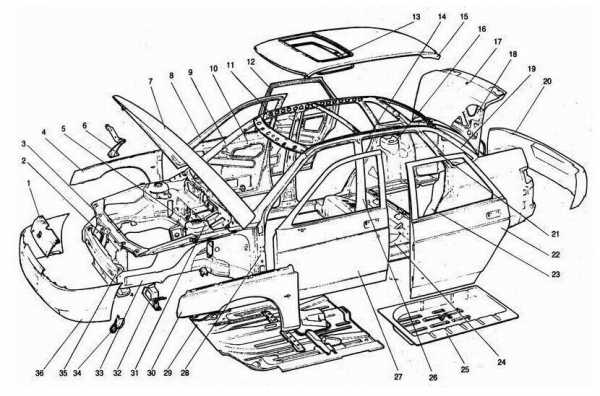 13 14 15 16 17 18 19 20 12 11 10 9 8 7 6 5 4 3 2 1 21 22 23 36 35 34 33 32 31 30 29 28 27 26 25 24