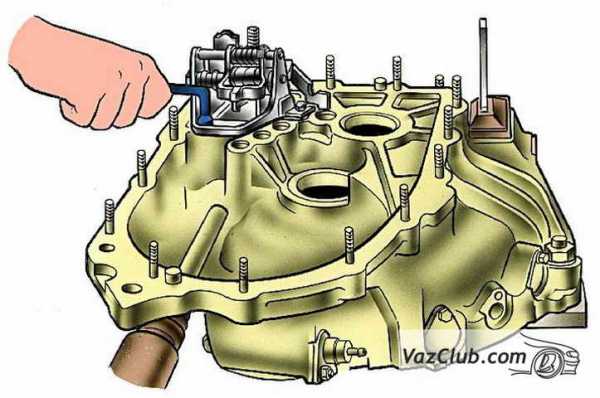 VazClub.com