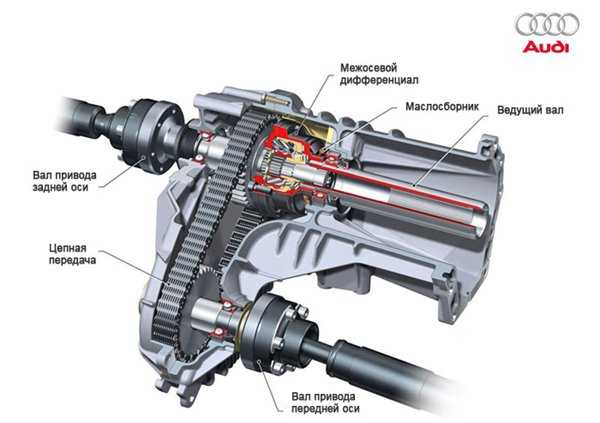 Audi

Межосевой дифференциал

Маслосборник

Ведущий вал

Вал привода задней оси

Цепная передача

Вал привода передней оси