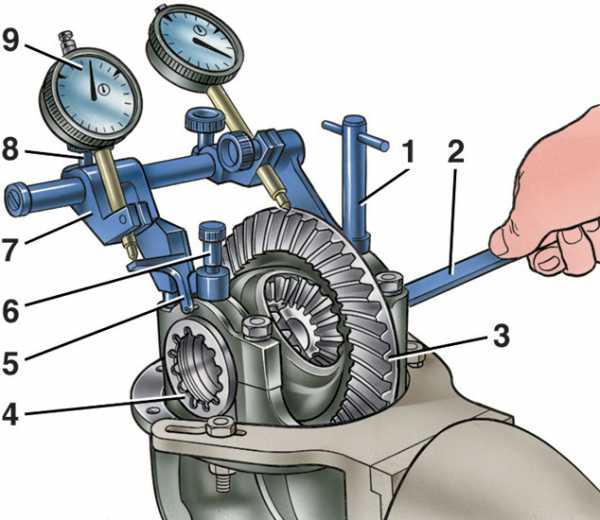 9
8
7
6
5
4
1
2
3